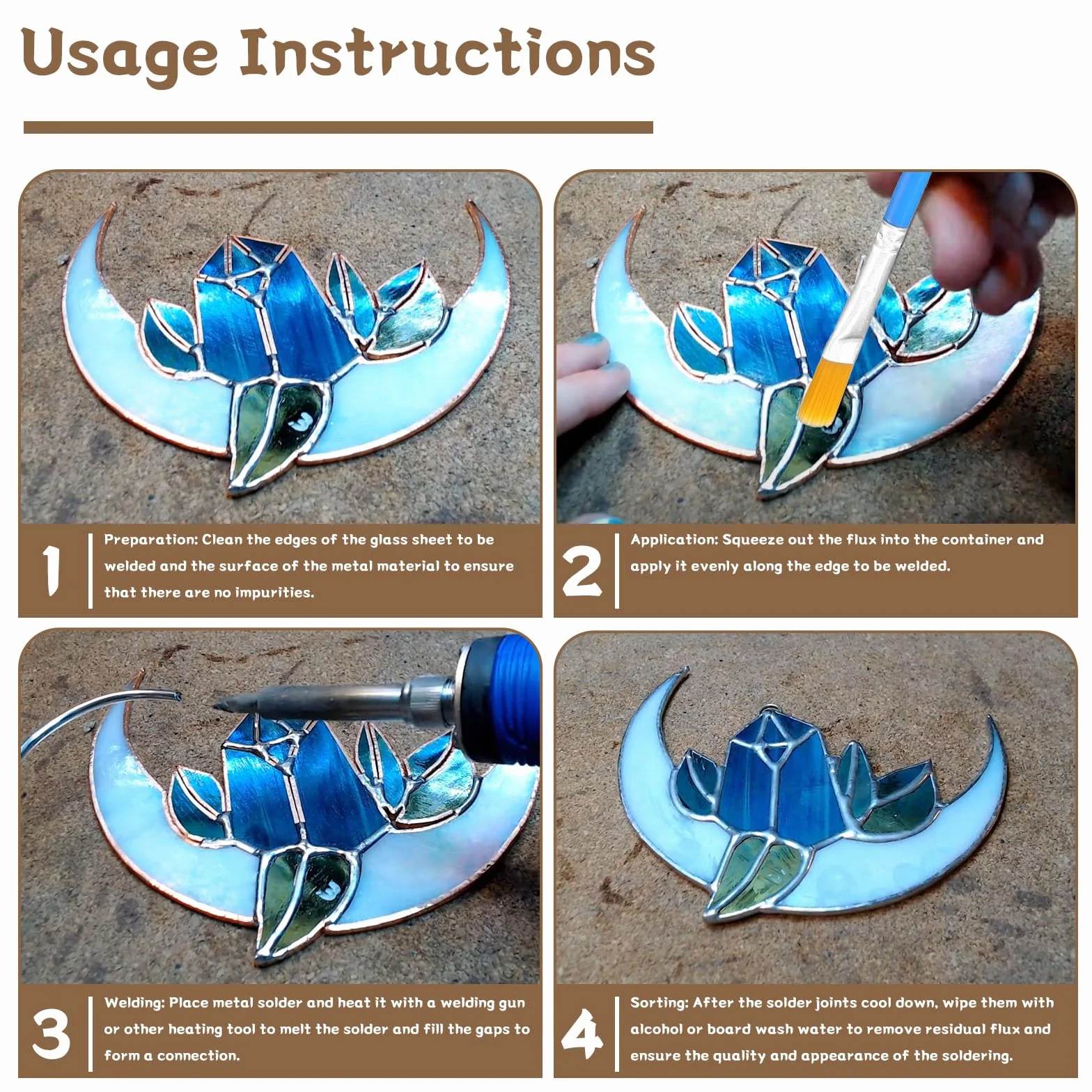 Usage Instructions

1
Preparation: Clean the edges of the glass sheet to be welded and the surface of the metal material to ensure that there are no impurities.

2
Application: Squeeze out the flux into the container and apply it evenly along the edge to be welded.

3
Welding: Place metal solder and heat it with a welding gun or other heating tool to melt the solder and fill the gaps to form a connection.

4
Sorting: After the solder joints cool down, wipe them with alcohol or board wash water to remove residual flux and ensure the quality and appearance of the soldering.