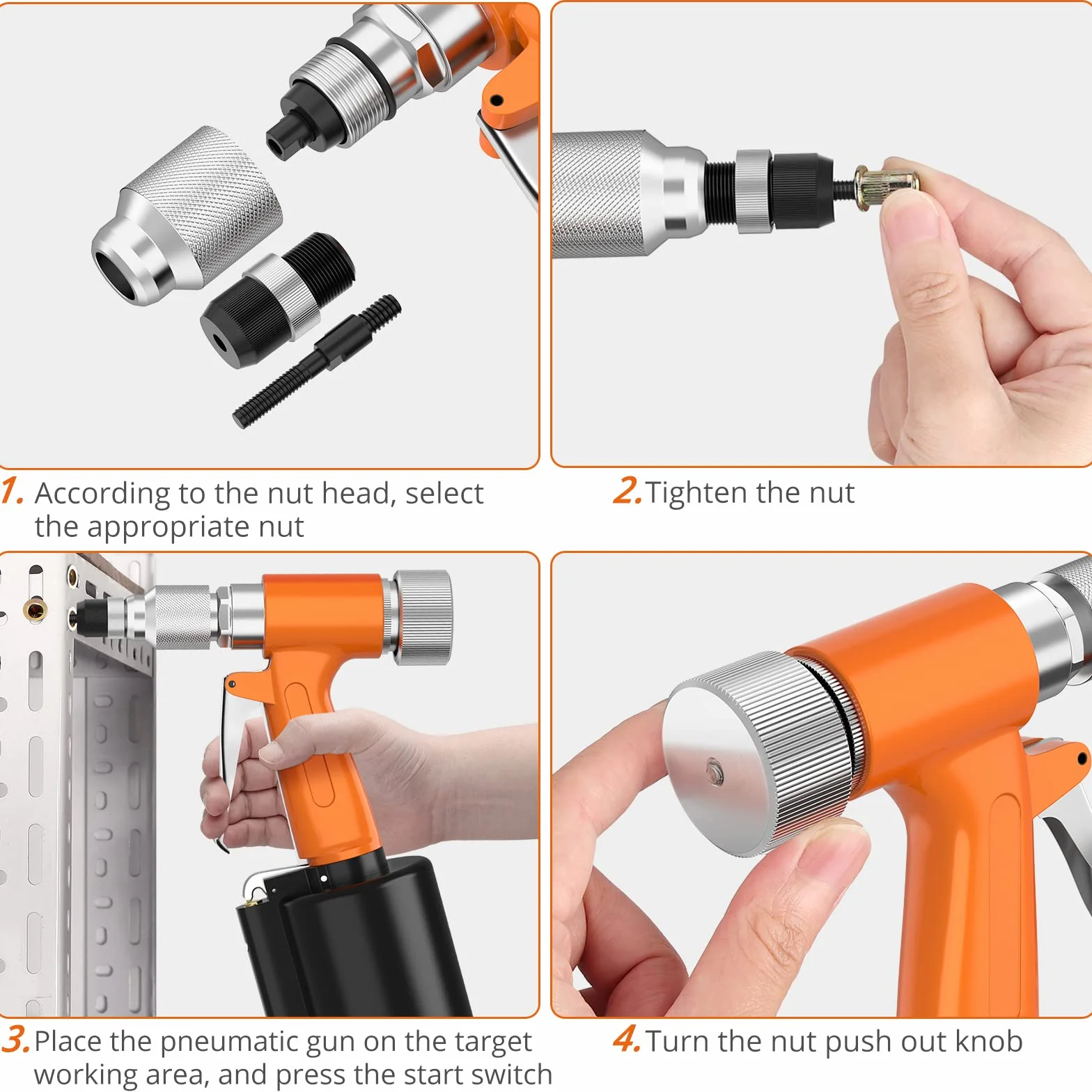 1. According to the nut head, select the appropriate nut

2. Tighten the nut

3. Place the pneumatic gun on the target working area, and press the start switch

4. Turn the nut push out knob