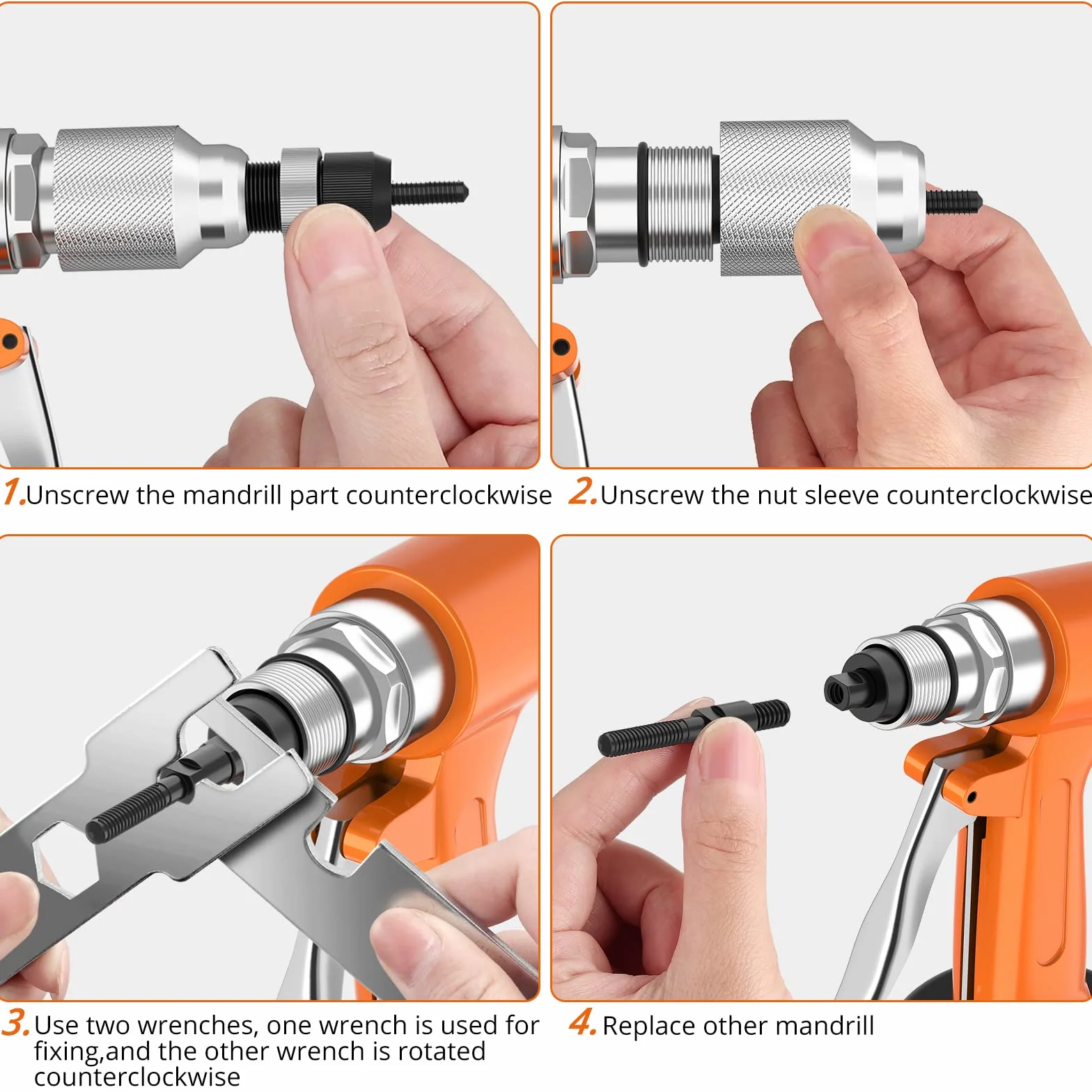 1.Unscrew the mandrill part counterclockwise

2.Unscrew the nut sleeve counterclockwise

3.Use two wrenches, one wrench is used for fixing,and the other wrench is rotated counterclockwise

4.Replace other mandrill